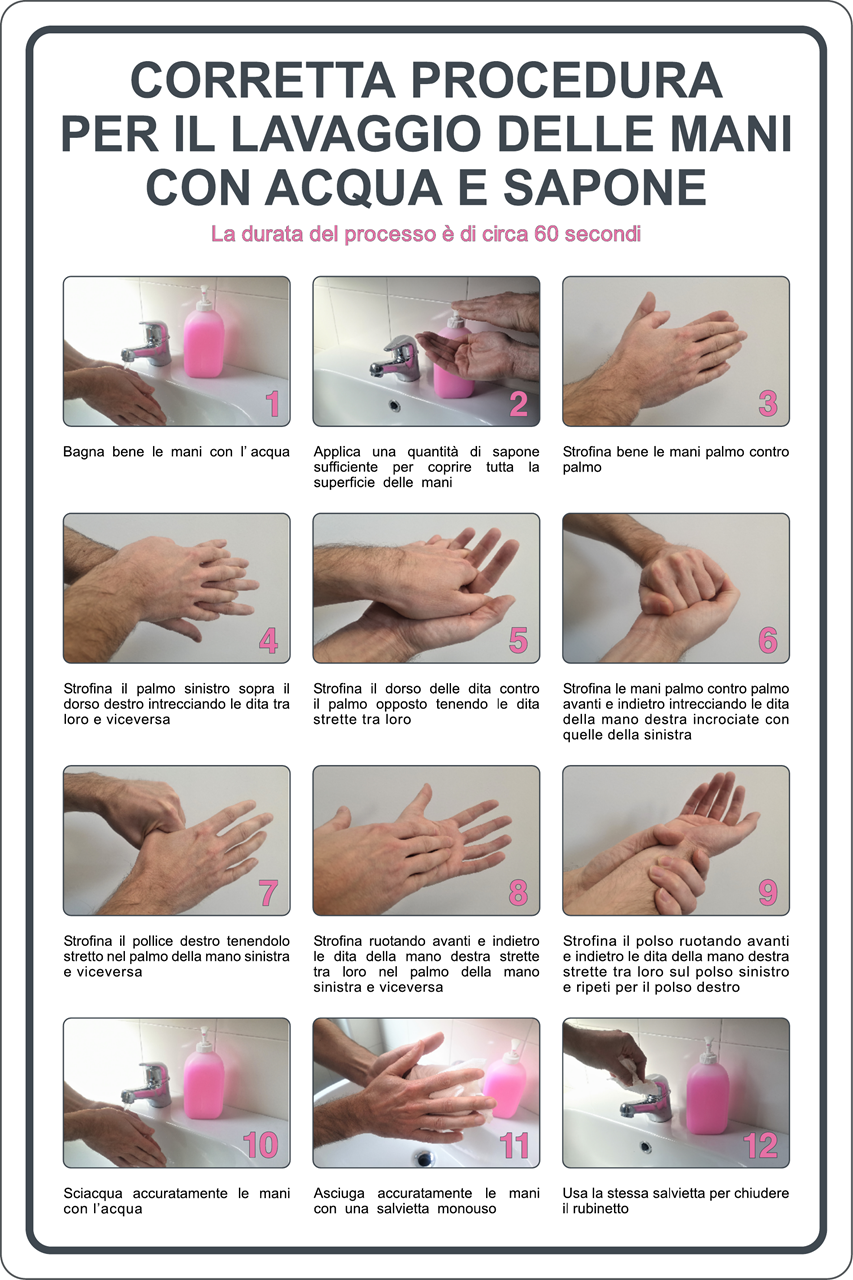 CORRETTA PROCEDURA PER IL LAVAGGIO DELLE MANI CON ACQUA E SAPONE

La durata del processo è di circa 60 secondi

1

Bagna bene le mani con l' acqua

2

Applica una quantità di sapone sufficiente per coprire tutta la superficie delle mani

3

Strofina bene le mani palmo contro palmo

4

Strofina il palmo sinistro sopra il dorso destro intrecciando le dita tra loro e viceversa

5

Strofina il dorso delle dita contro il palmo opposto tenendo le dita strette tra loro

6

Strofina le mani palmo contro palmo avanti e indietro intrecciando le dita della mano destra incrociate con quelle della sinistra

7

Strofina il pollice destro tenendolo stretto nel palmo della mano sinistra e viceversa

8

Strofina ruotando avanti e indietro le dita della mano destra strette tra loro nel palmo della mano sinistra e viceversa

9

Strofina il polso ruotando avanti e indietro le dita della mano destra strette tra loro sul polso sinistro e ripeti per il polso destro

10

Sciacqua accuratamente le mani con l'acqua

11

Asciuga accuratamente le mani con una salvietta monouso

12

Usa la stessa salvietta per chiudere il rubinetto